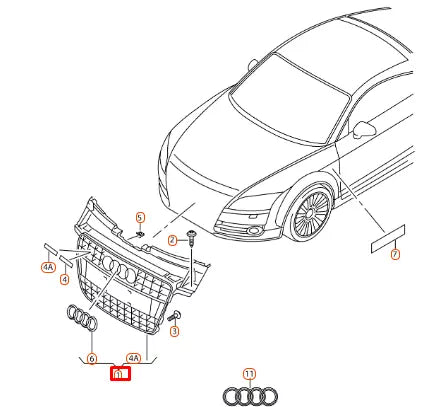 5
2
7
4A
4
3
6
4A
1
11