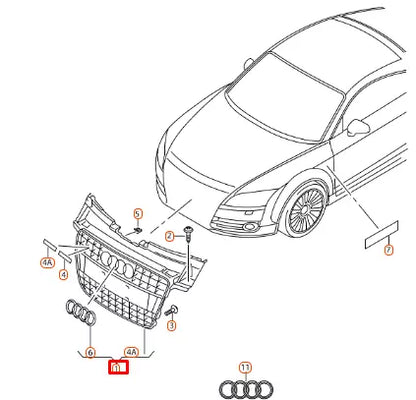 5
2
4A
4
7
3
6
4A
1
11