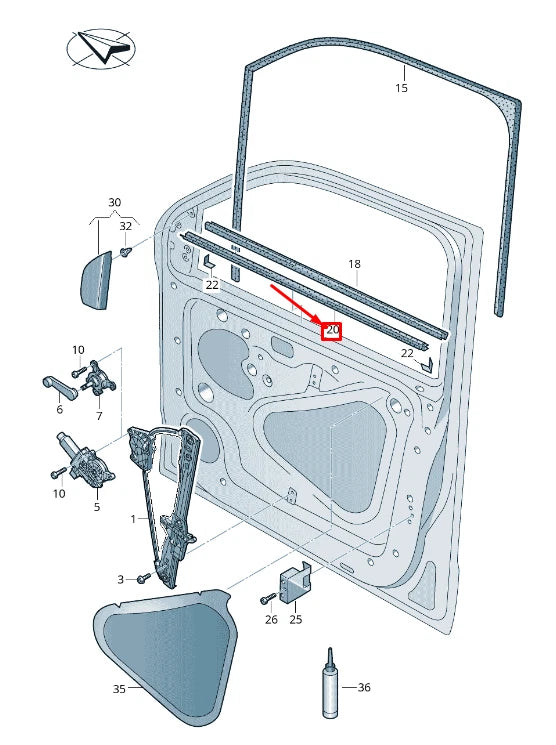 15
30
32
18
22
20
22
10
6
7
10
5
1
3
26
25
35
36