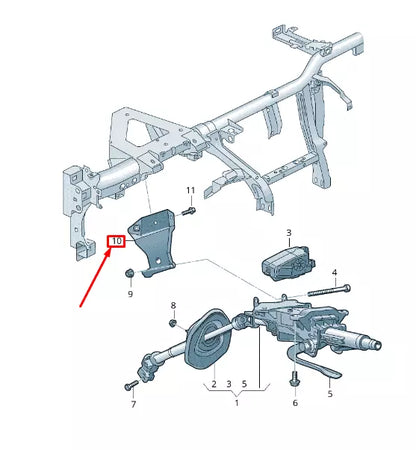 11
10
3
9
4
8
2 3 5
1
7
6
5