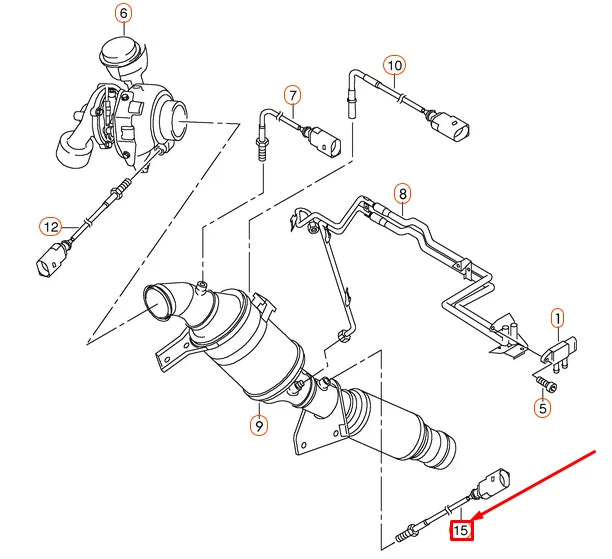 6
10
7
8
12
1
5
9
15