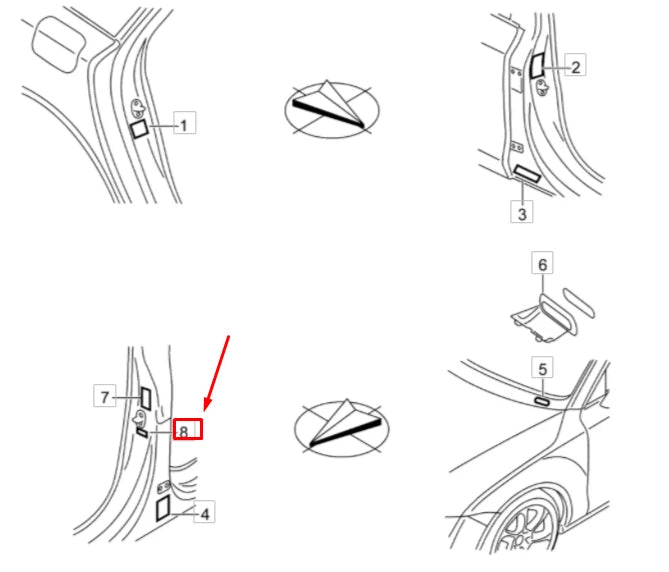 1
2
3
6
5
7
8
4