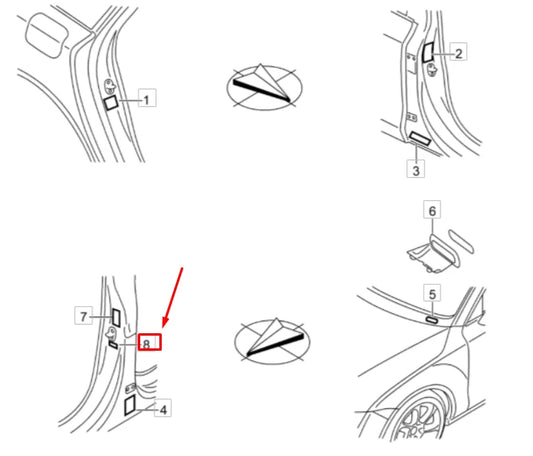 1
2
3
6
5
7
8
4