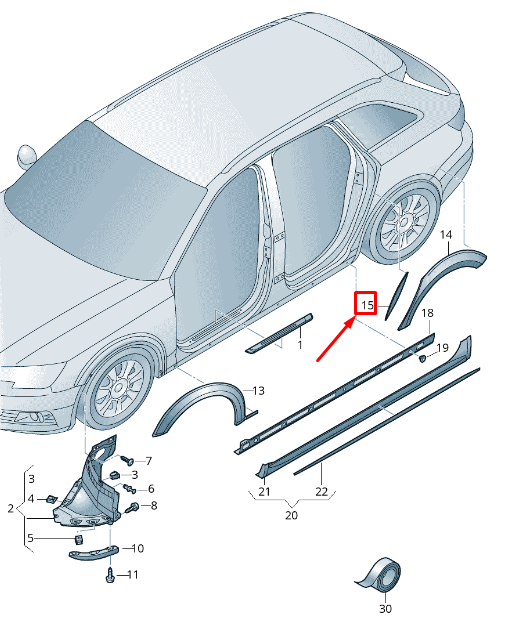 14
15
18
19
1
13
7
3
6
8
3
4
2
5
10
11
21
22
20
30