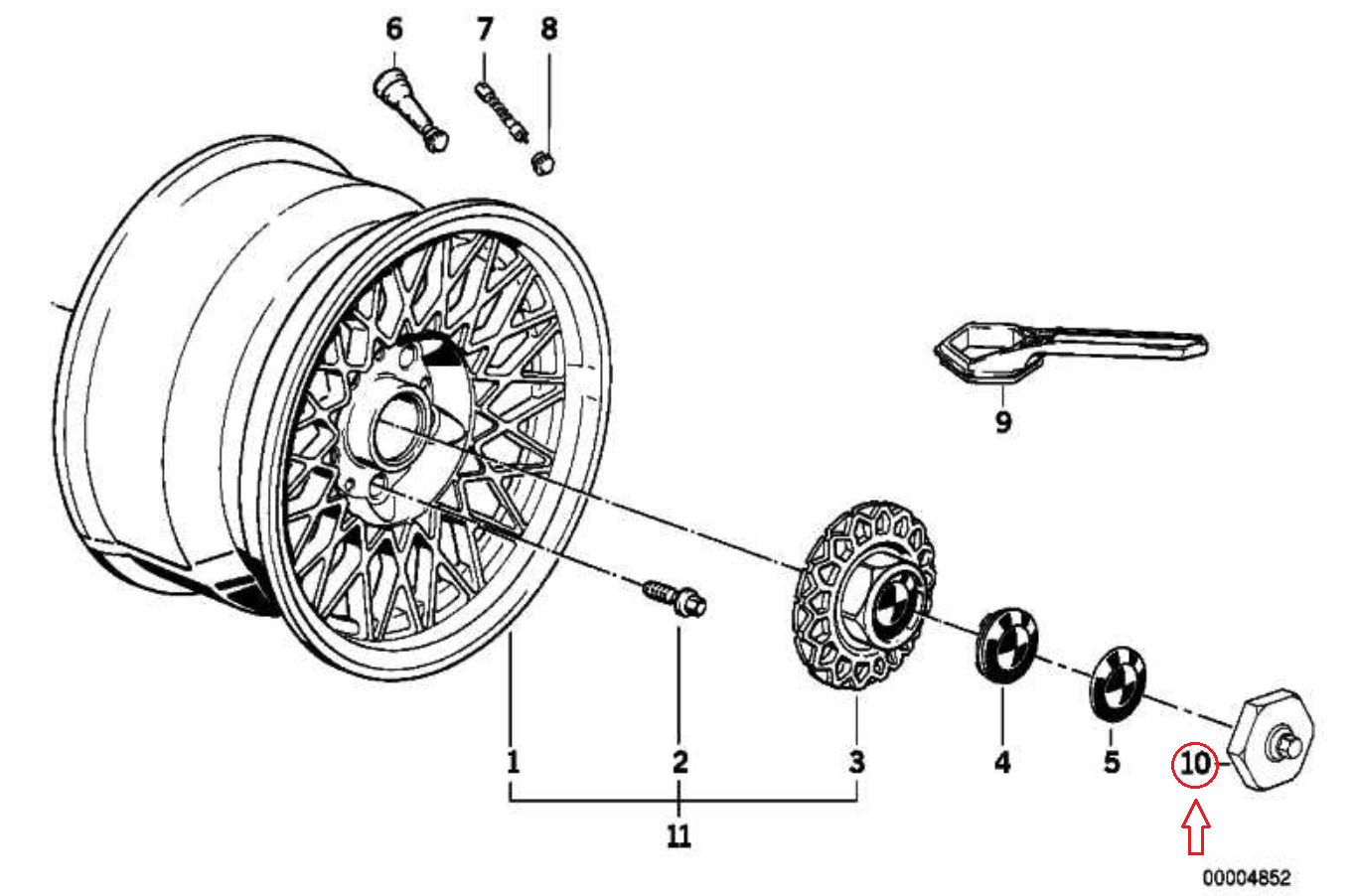 6
7
8
9
1
2
3
4
5
10
11
00004852