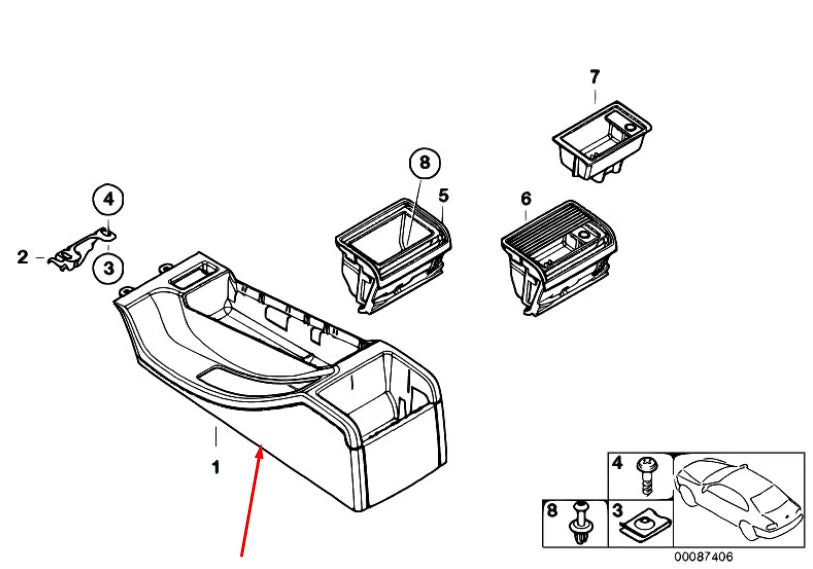 7
8
5
6
4
2
3
1
4
8
3
00087406