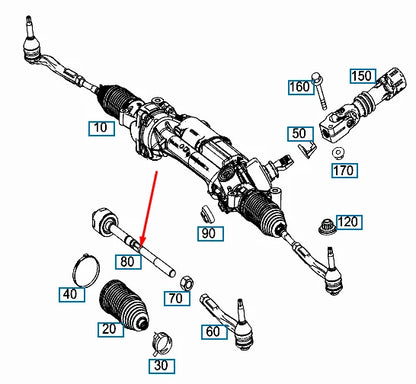 150
160
10
50
170
120
90
80
40
70
20
60
30