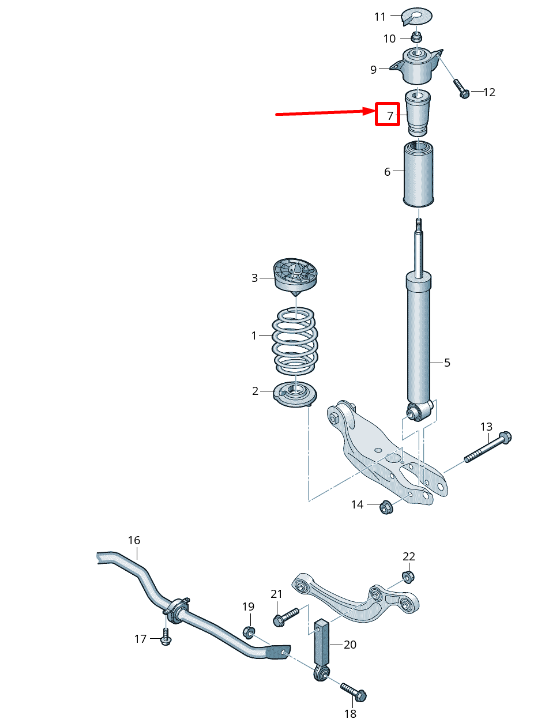 11
10
9
12
7
6
3
1
5
2
13
14
16
22
21
19
17
20
18