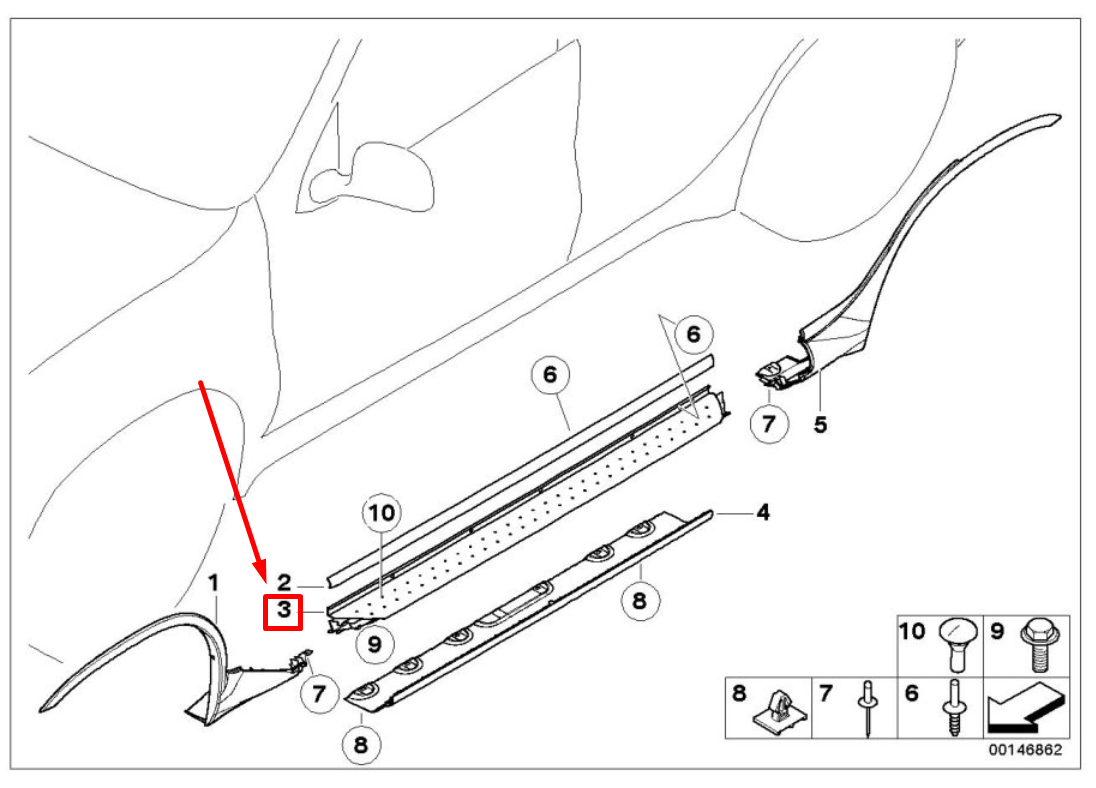 6
6
7
5
10
4
2
3
1
9
8
7
8
10
9
8
7
6
00146862