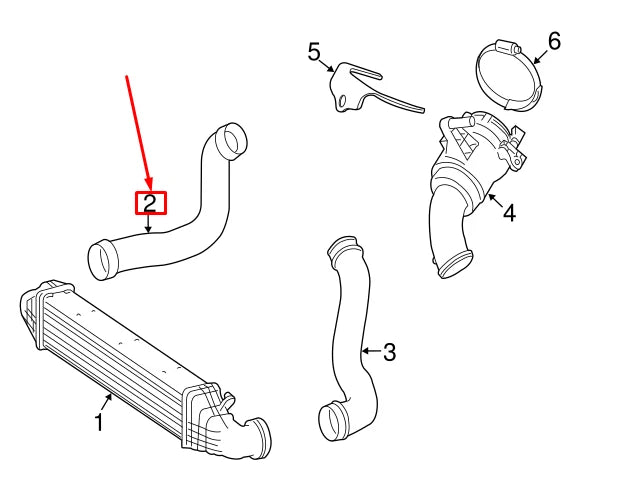 5
6
2
4
3
1