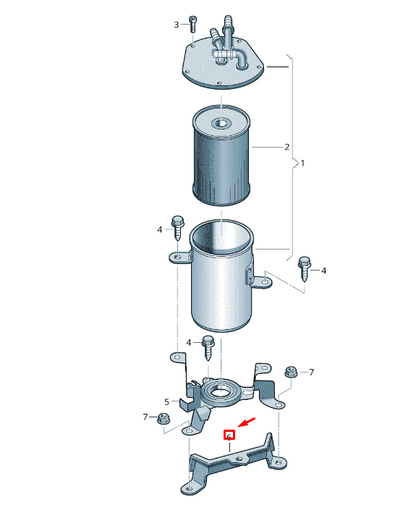 3
2
1
4
4
4
7
5
7
6