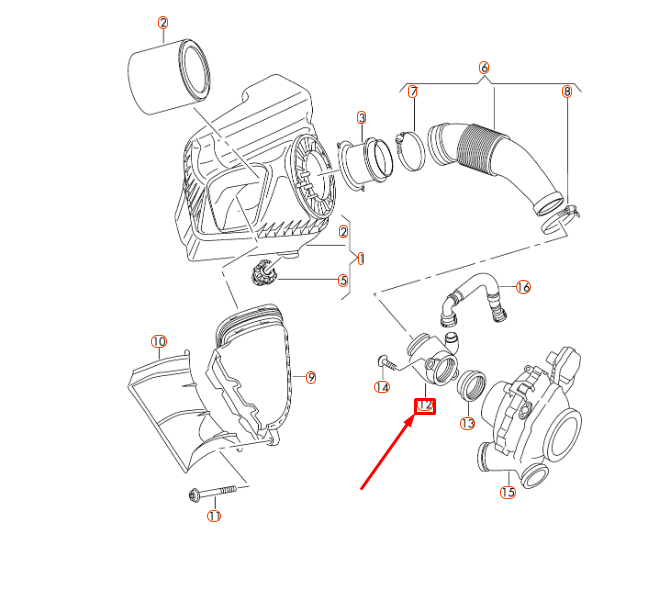 2
6
7
8
3
2
1
5
16
10
9
14
12
13
15
11