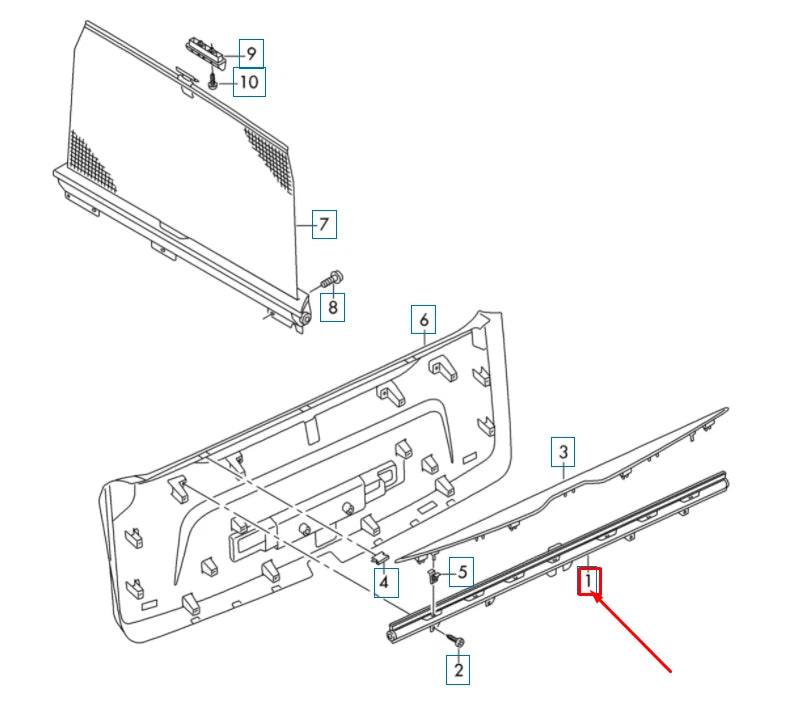 9
10
7
8
6
3
4
5
1
2