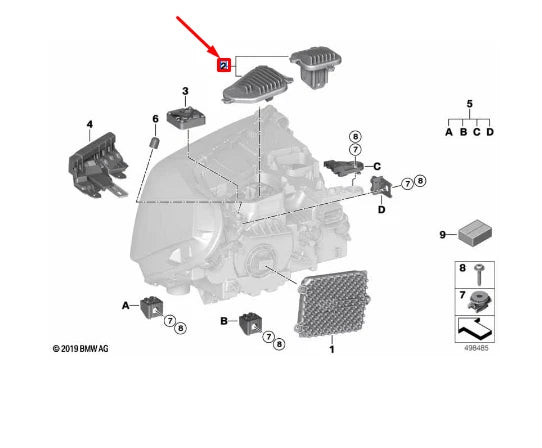 2
3
4
6
5
A B C D
8
7
C
7 8
D
9
8
7
A
7 8
B
7 8
1
© 2019 BMW AG
498485