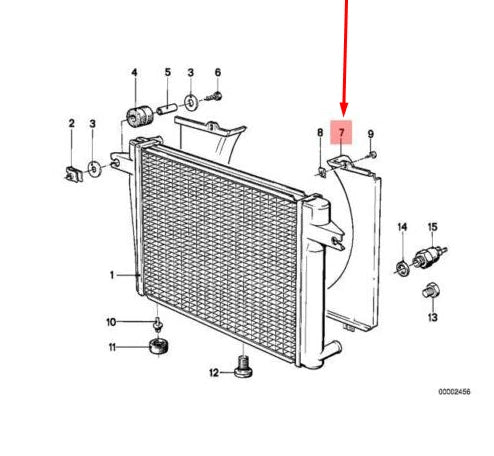 4
5
3
6
2
3
8
7
9
14
15
1
13
10
11
12
00002456