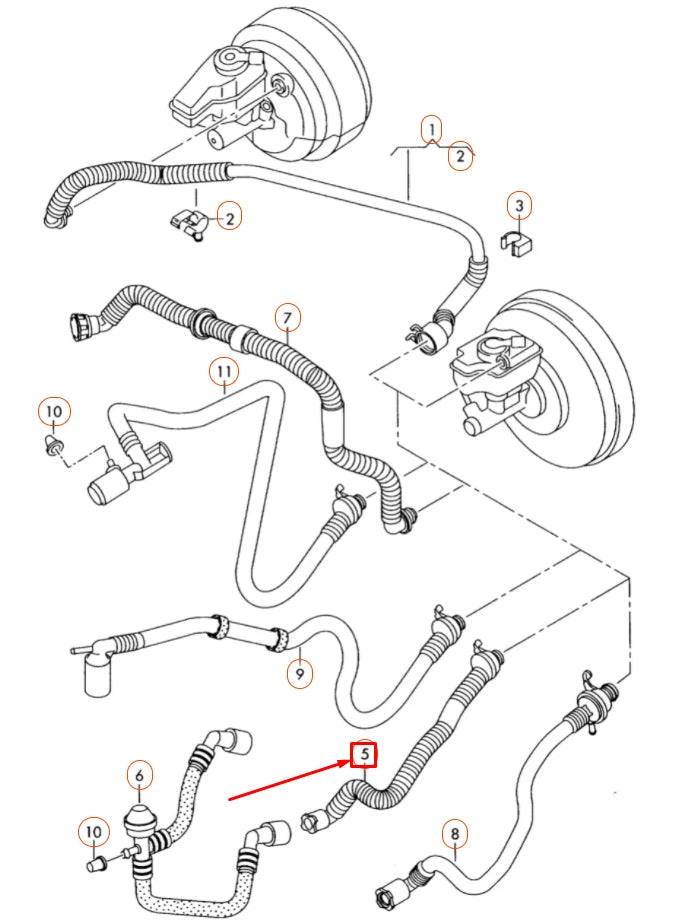 1
2
2
3
7
11
10
9
5
6
10
8