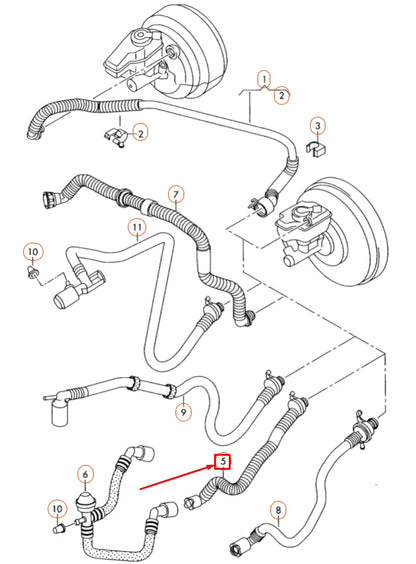 1
2
2
3
7
11
10
9
5
6
10
8