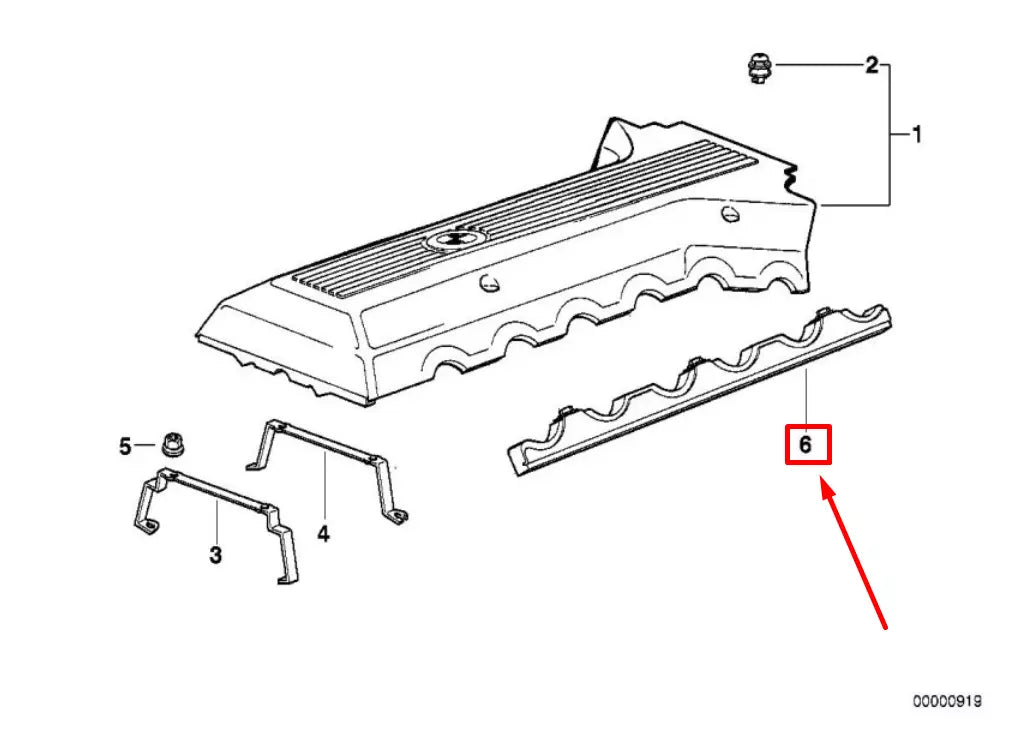 2
1
6
5
4
3
00000919