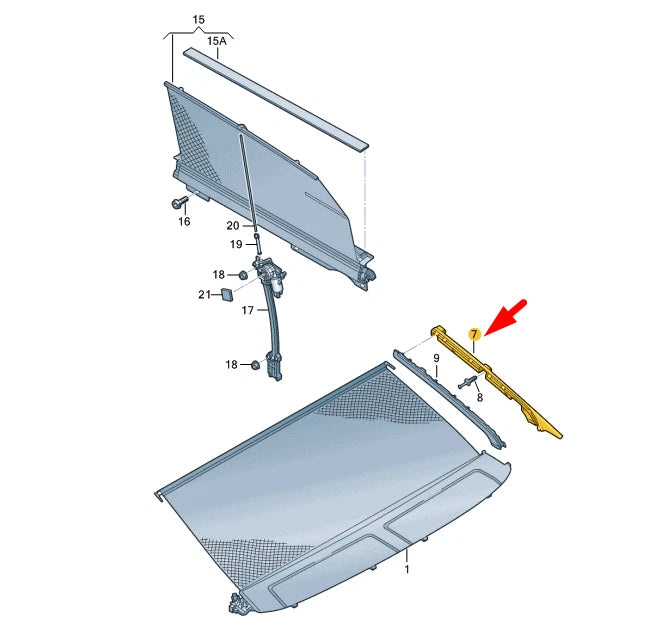 15
15A
16
20
19
18
21
17
18
7
9
8
1