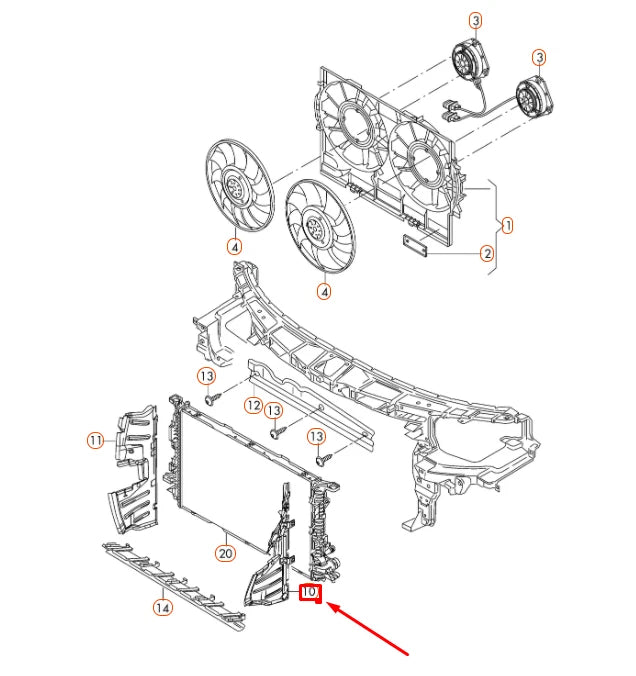 3
3
1
2
4
4
13
12
13
13
11
20
10
14