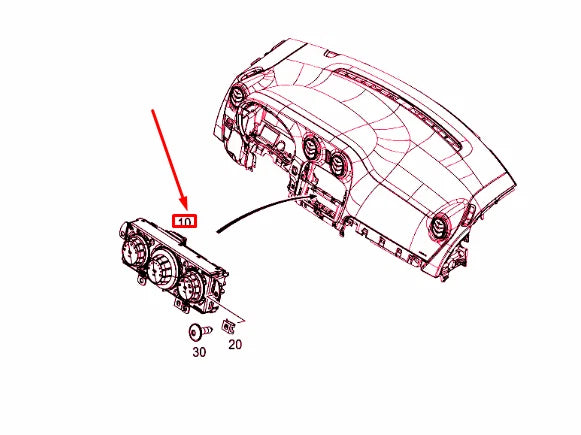 10
30
20