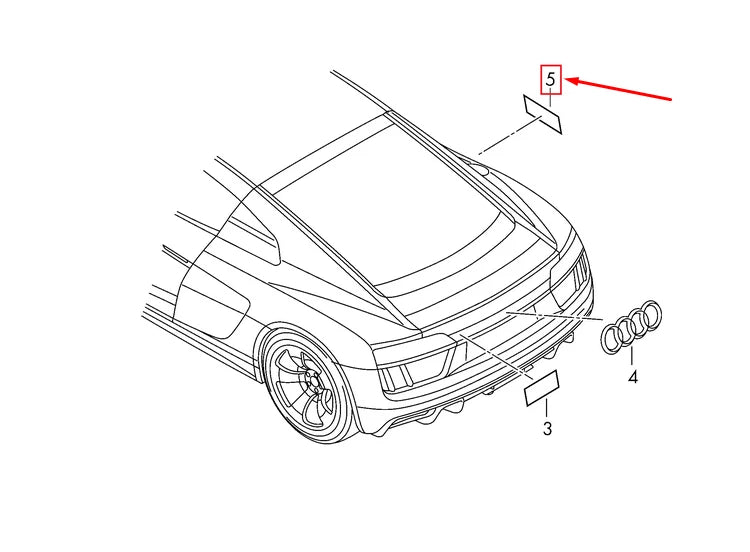 5
4
3