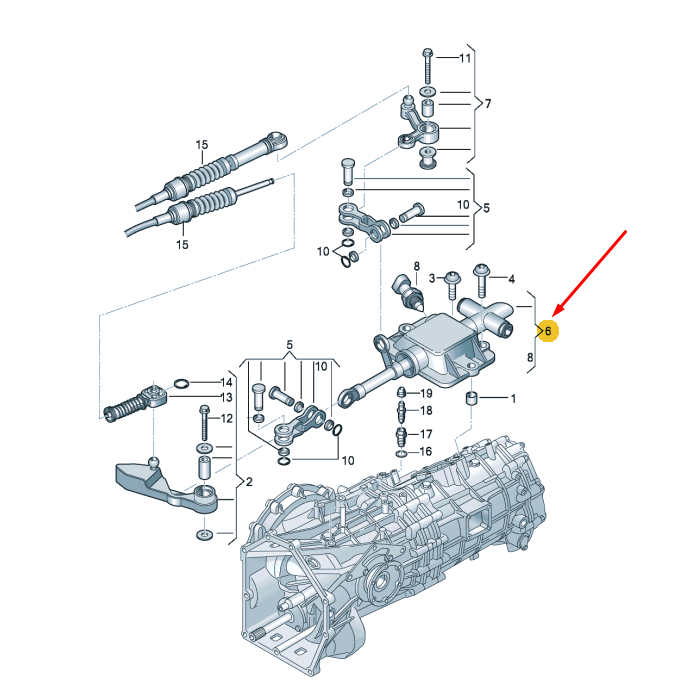 11
7
15
10
5
15
10
8
3
4
6
8
5
10
14
13
12
19
18
17
16
1
10
2