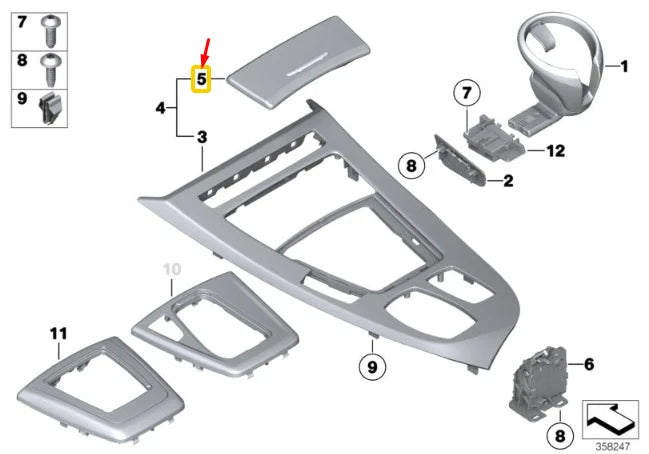 7
8
9
5
4
3
1
7
12
8
2
10
11
9
6
8
358247