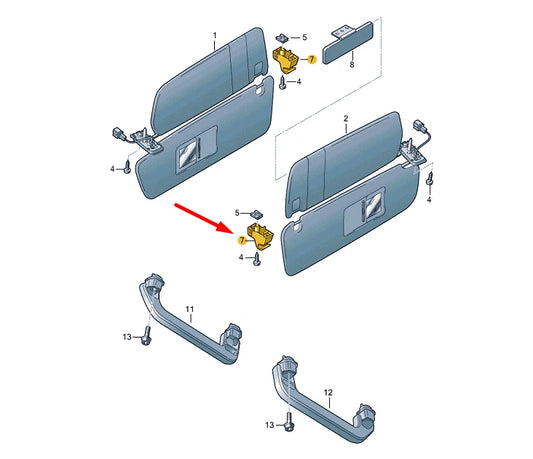 1
5
7
8
4
2
4
4
5
7
4
11
13
12
13