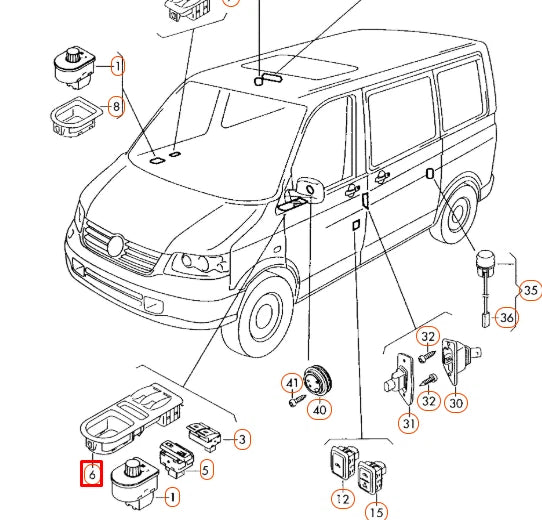 1
8
35
36
32
32
30
31
41
40
3
5
6
1
12
15