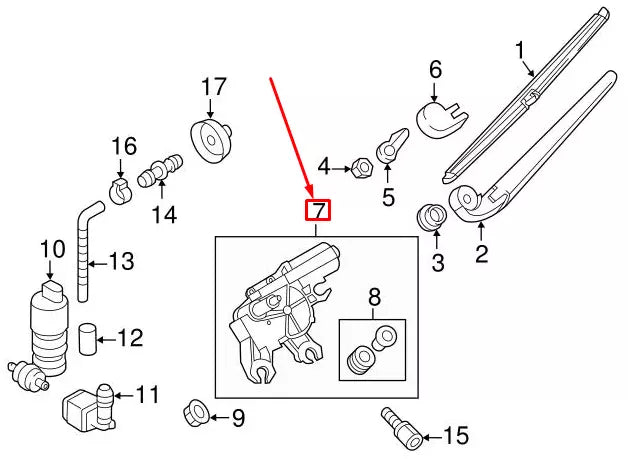 1
6
17
16
4
5
14
7
3
2
10
13
8
12
11
9
15