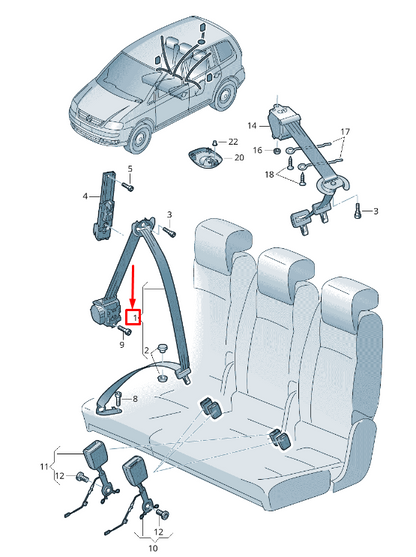 14
17
22
16
20
18
5
4
3
3
1
9
2
8
11
12
12
10