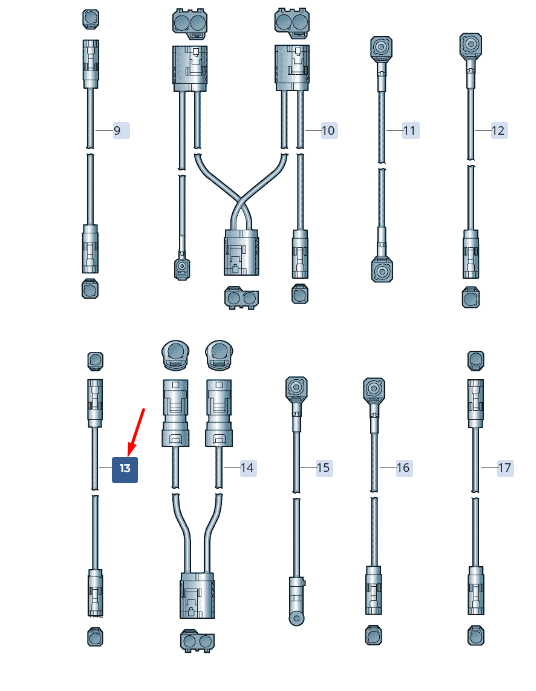 9
10
11
12
13
14
15
16
17