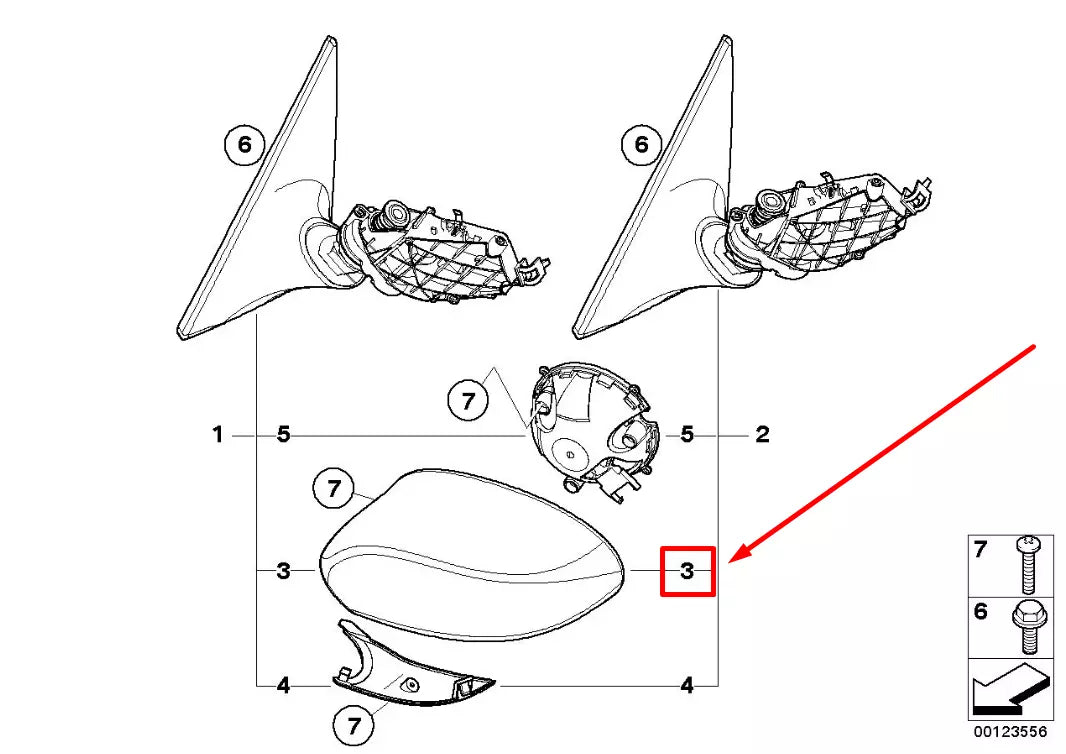 6
6
7
1
5
5
2
7
3
3
4
4
7
7
6
00123556