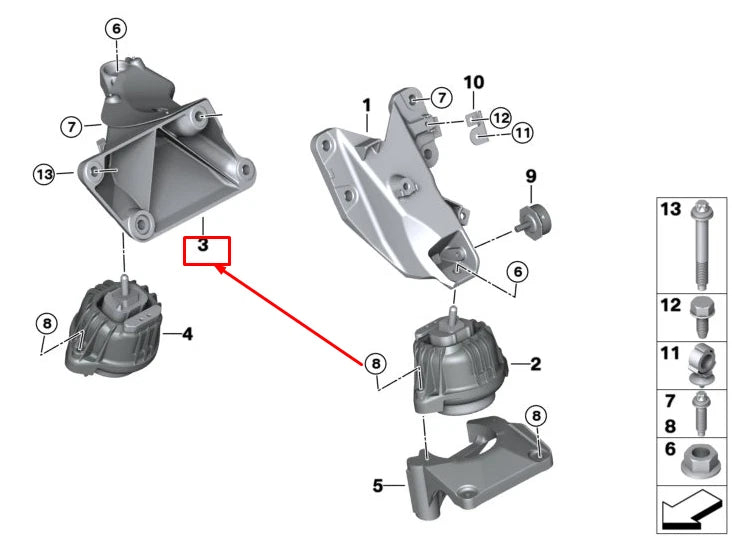 6
7
13
3
8
4
1
7
10
12
11
9
6
8
2
8
5
13
12
11
7
8
6