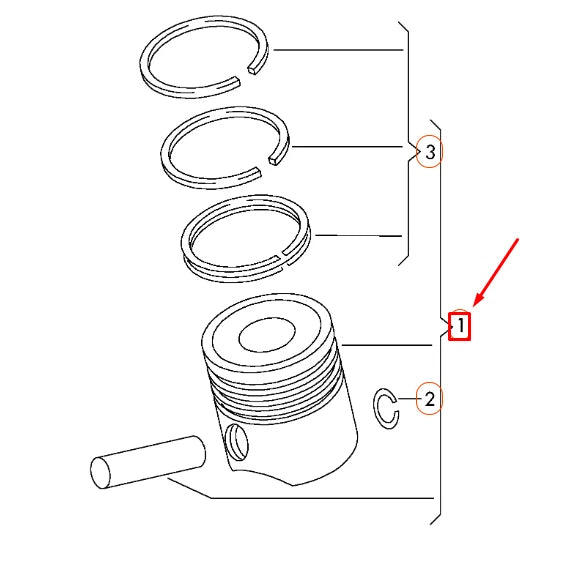 3
1
2