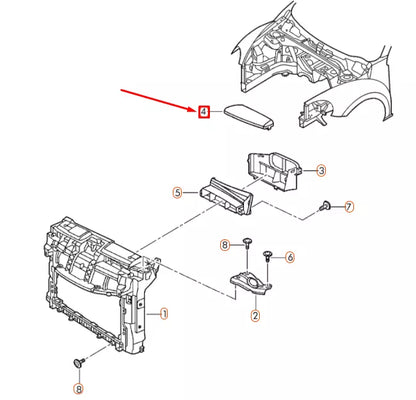 4
3
5
7
8
6
1
2
8