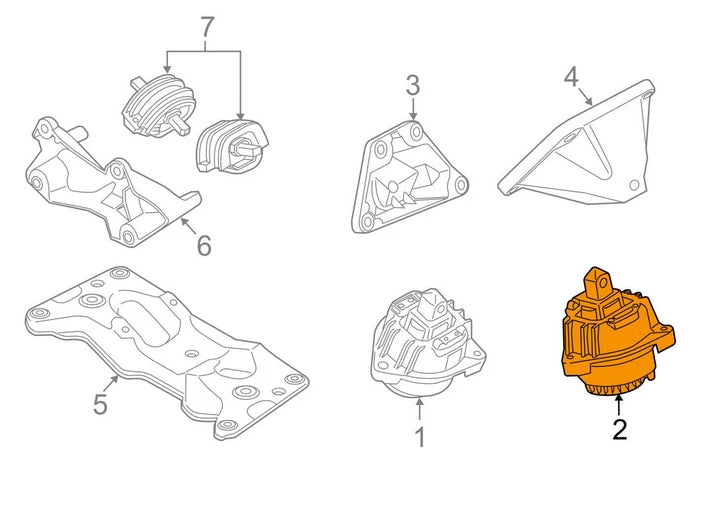 7
3
4
6
5
1
2