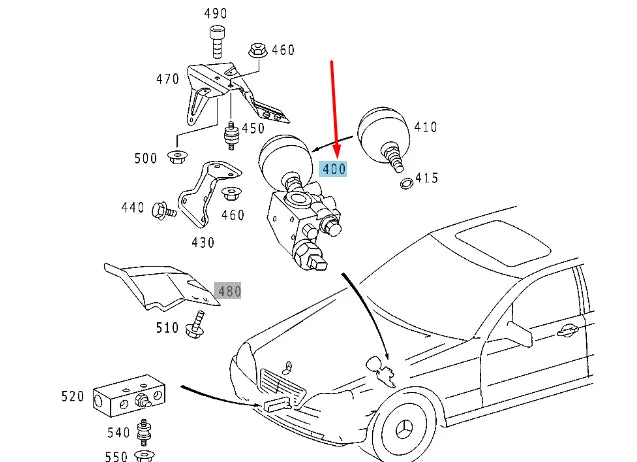 490
460
470
450
410
500
400
415
440
460
430
480
510
520
540
550