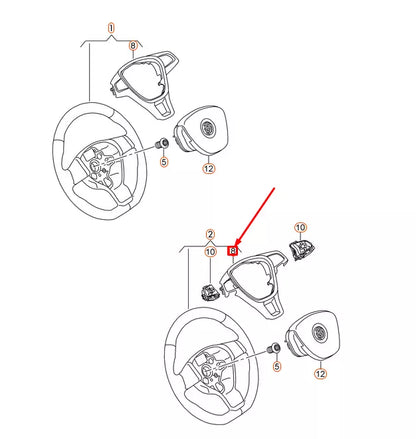 1
8
5
12
2
8
10
10
5
12