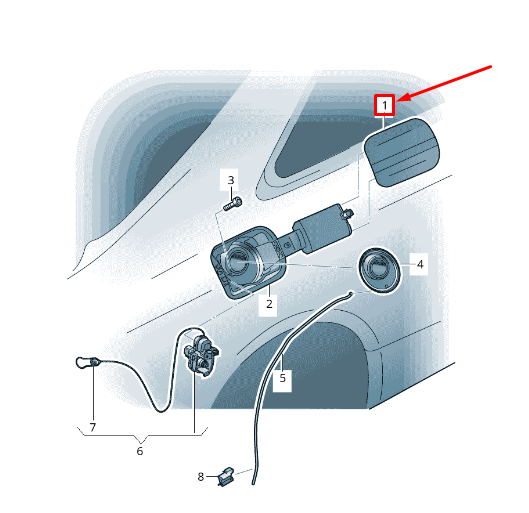 1
3
4
2
5
7
6
8