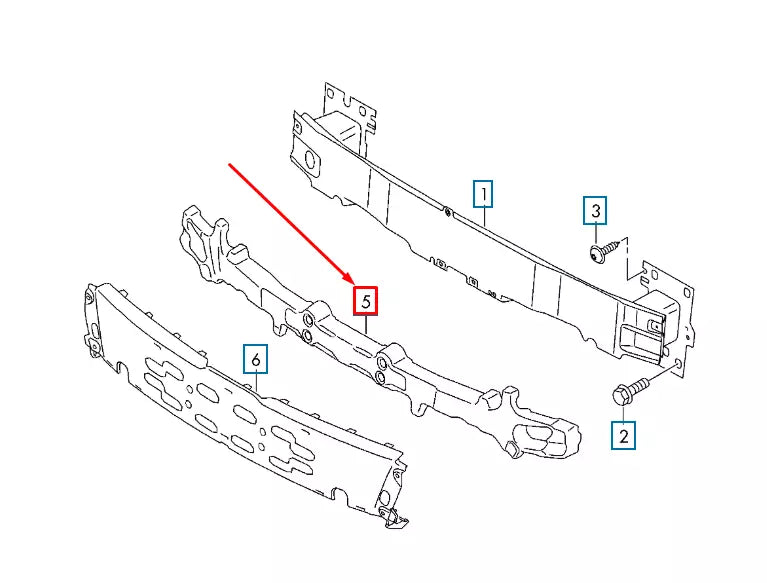 1
3
5
6
2