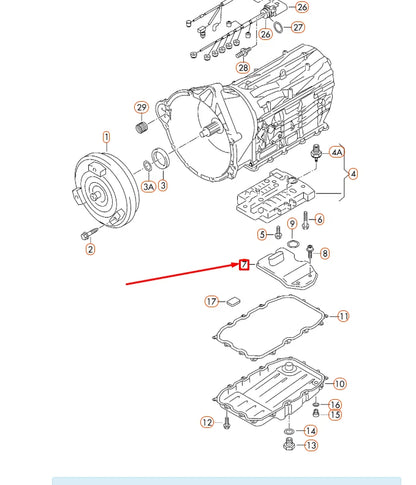 26
27
26
28
29
1
4A
4
3A
3
6
9
5
2
8
7
17
11
10
16
15
12
14
13