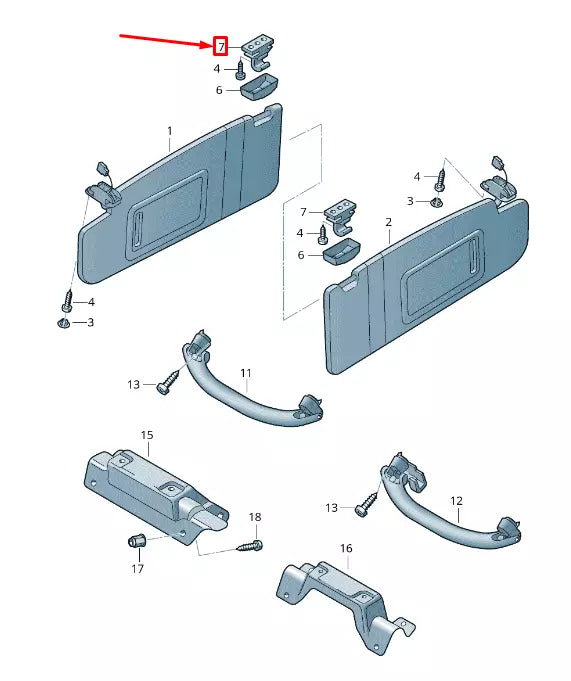 7
4
6
1
4
3
7
4
6
2
4
3
13
11
15
18
17
13
12
16