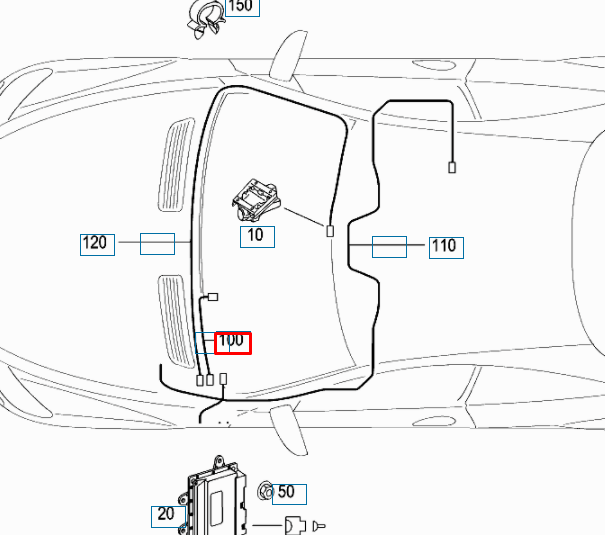 150
120
10
110
100
50
20