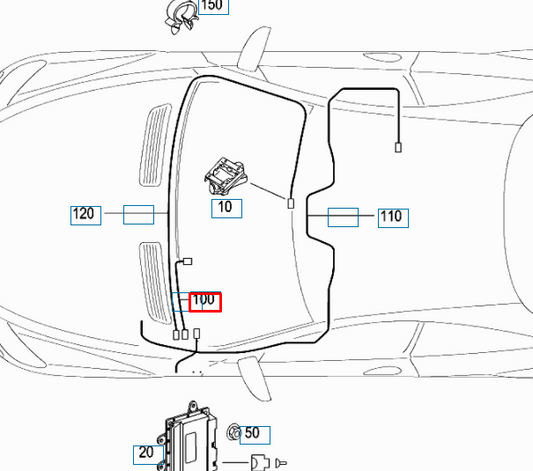 150
120
10
110
100
50
20