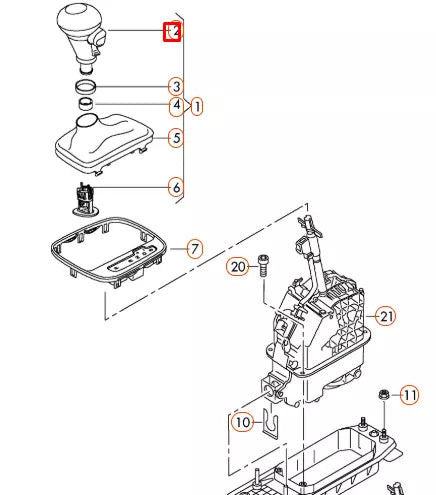 2
3
4
1
5
6
7
20
21
11
10