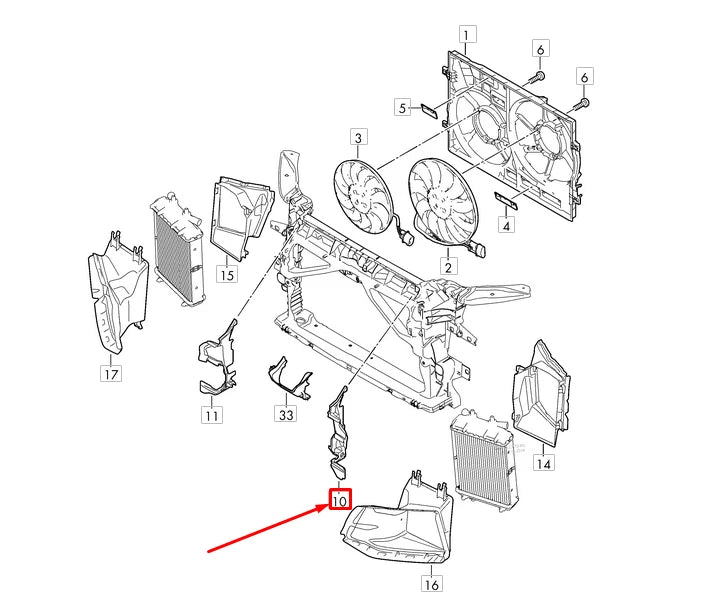 1
6
6
5
3
4
2
15
17
11
33
14
10
16