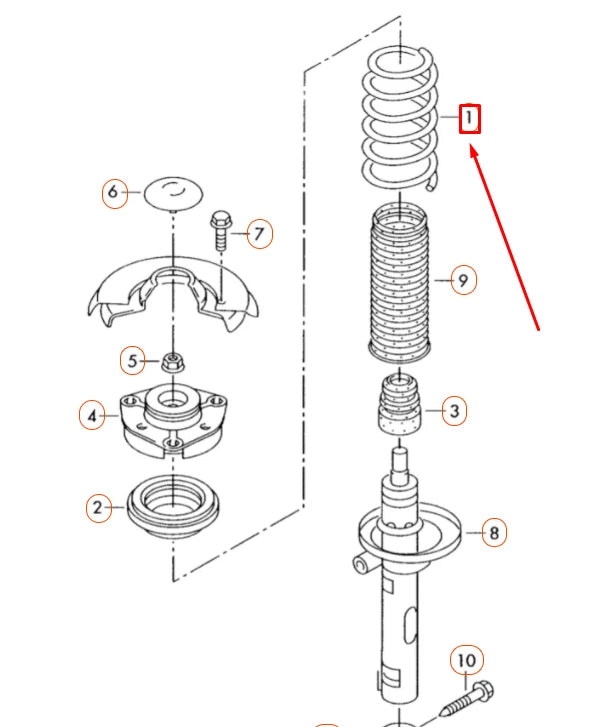 1
6
7
9
5
4
3
2
8
10