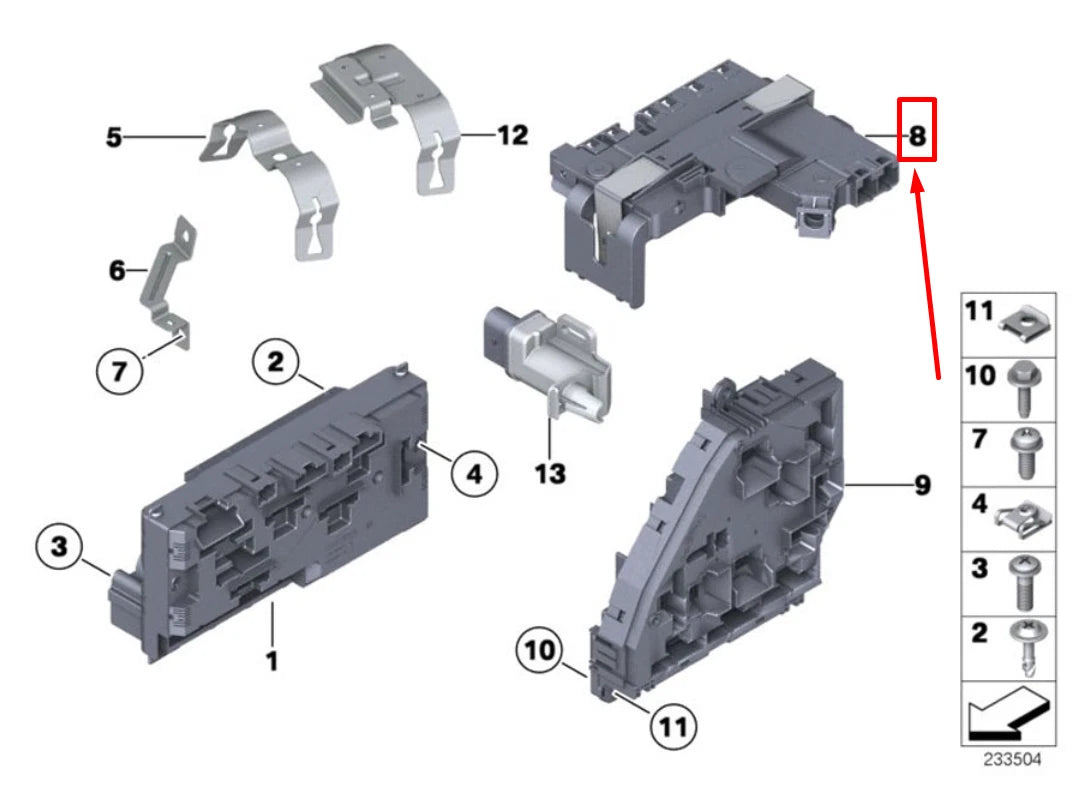 5
12
8
6
7
2
4
13
9
3
1
10
11
11
10
7
4
3
2
233504